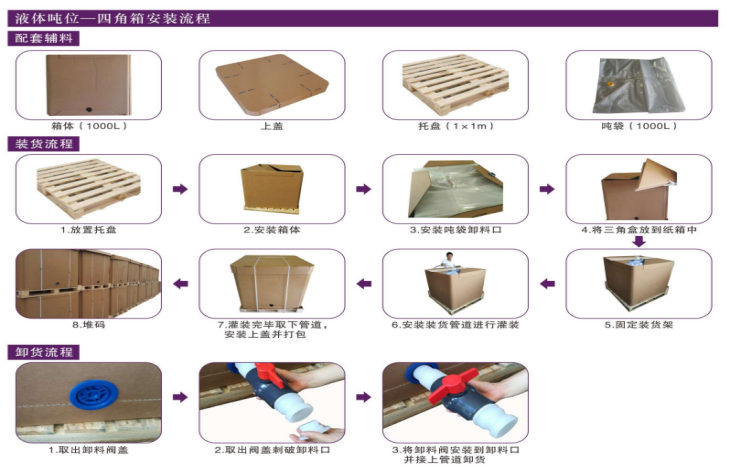 液体吨位—四角箱安装流程

配套辅料

箱体（1000L）

上盖

托盘（1×1m）

吨袋（1000L）

装货流程

1.放置托盘

2.安装箱体

3.安装吨袋卸料口

4.将三角盒放到纸箱中

5.固定装货架

6.安装装货管道进行灌装

7.灌装完毕取下管道，安装上盖并打包

8.堆码

卸货流程

1.取出卸料阀盖

2.取出阀盖刺破卸料口

3.将卸料阀安装到卸料口并接上管道卸货